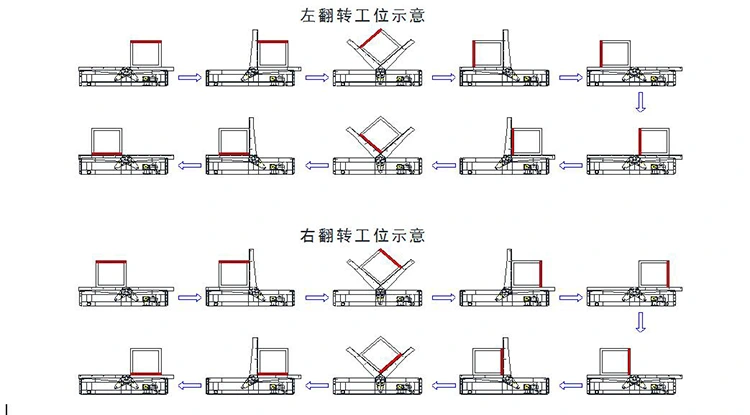 左翻转工位示意

右翻转工位示意